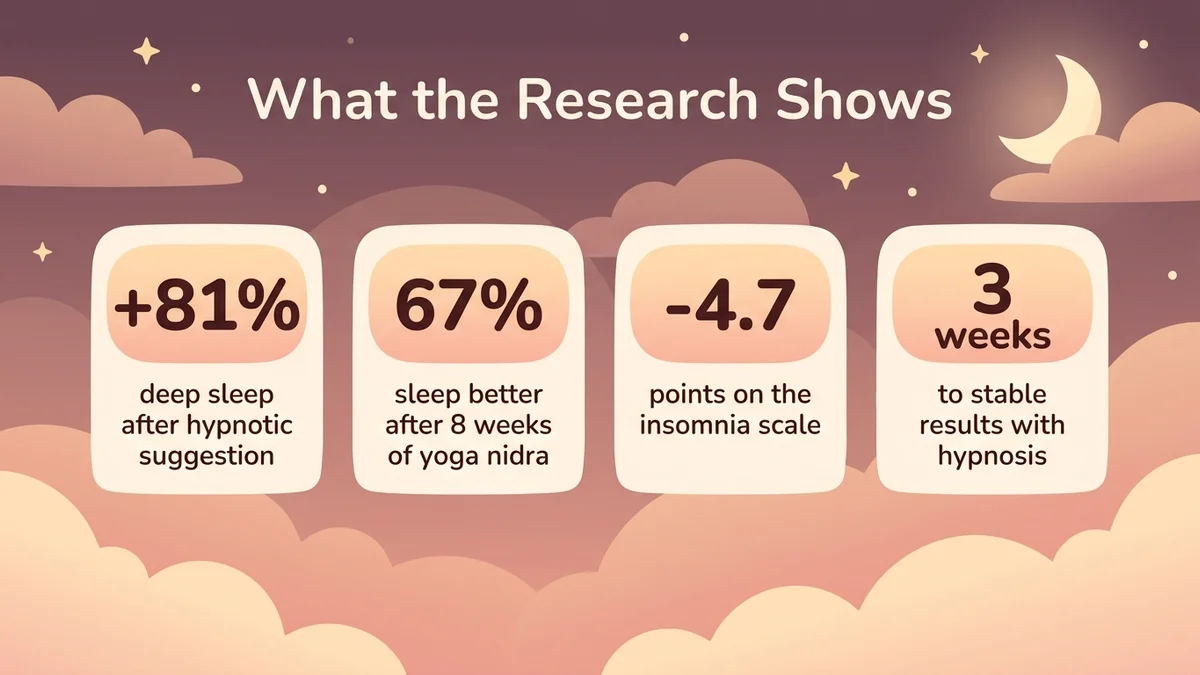 What the Research Shows

+81%

deep sleep after hypnotic suggestion

67%

sleep better after 8 weeks of yoga nidra

-4.7

points on the insomnia scale

3 weeks

to stable results with hypnosis