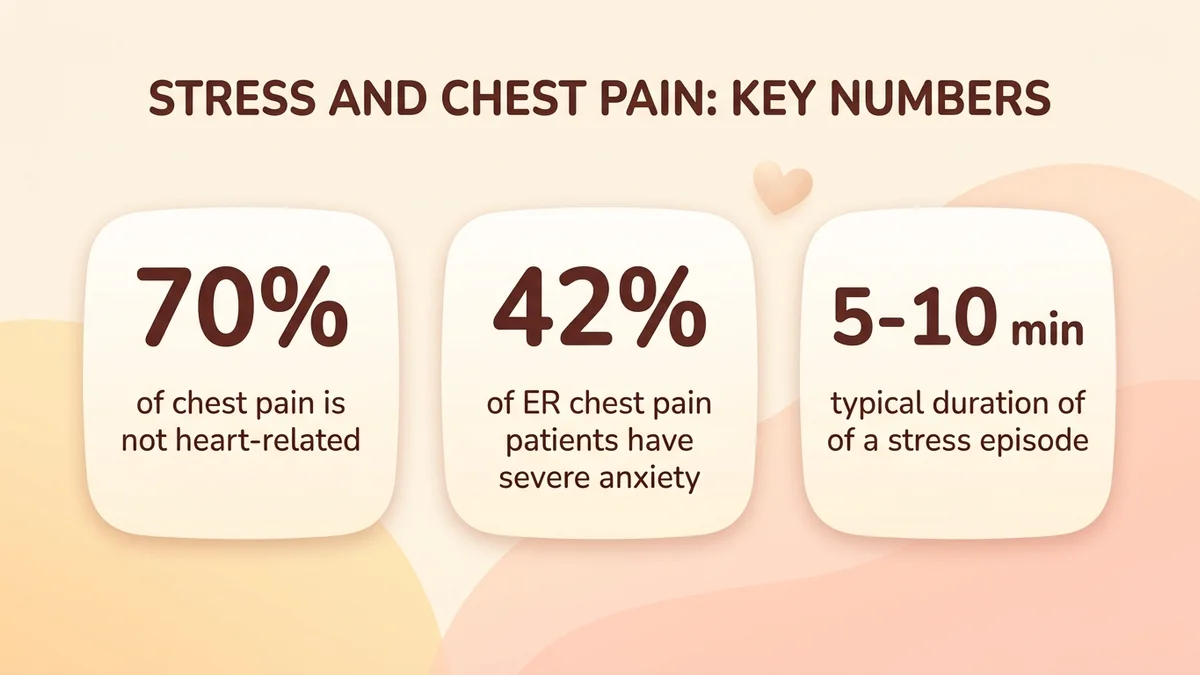 STRESS AND CHEST PAIN: KEY NUMBERS

70%

of chest pain is not heart-related

42%

of ER chest pain patients have severe anxiety

5-10 min

typical duration of of a stress episode