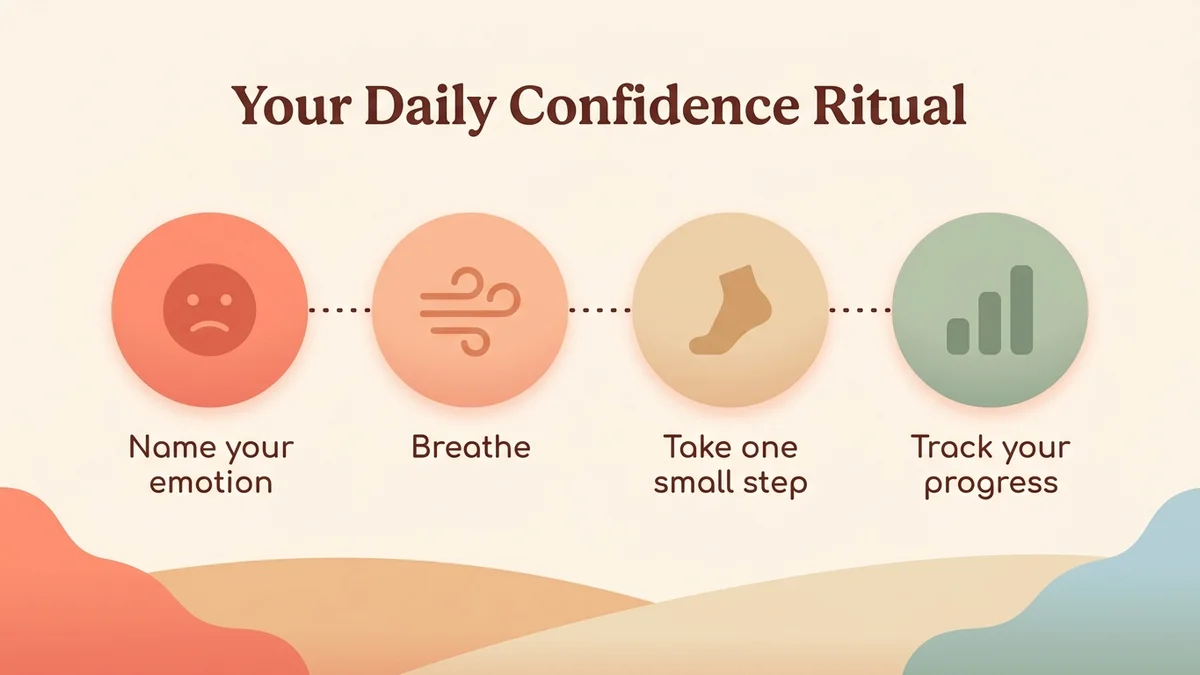 Your Daily Confidence Ritual

Name your emotion

Breathe

Take one small step

Track your progress