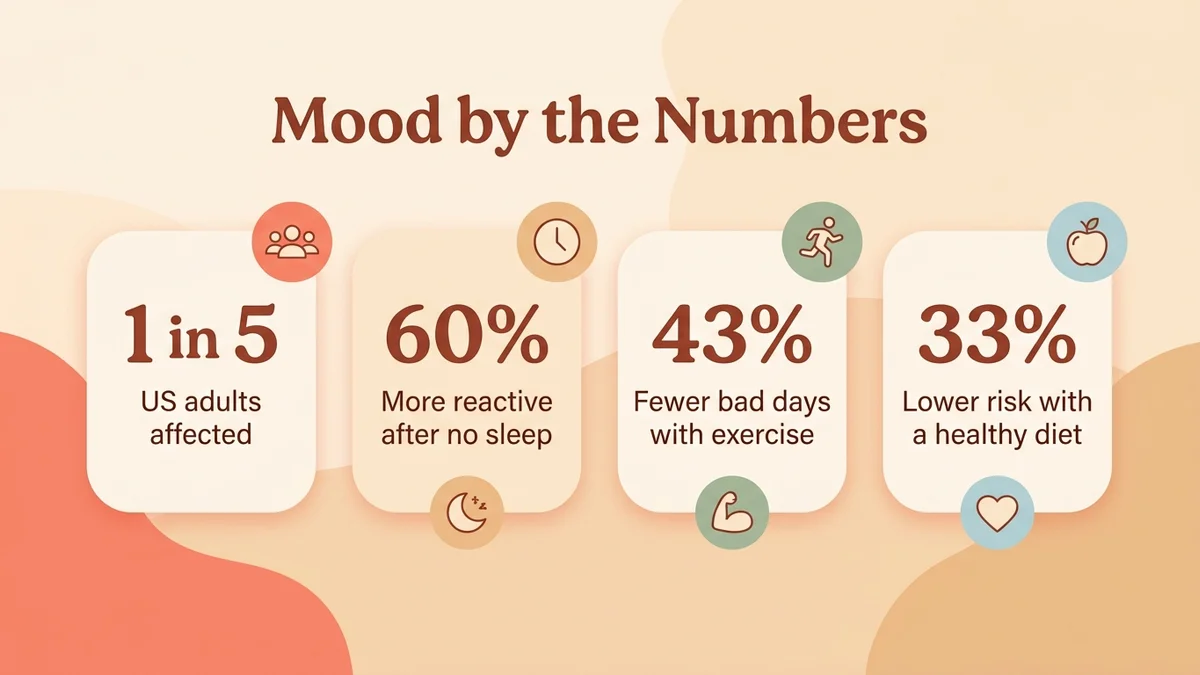 Mood by the Numbers

1 in 5
US adults affected

60%
More reactive after no sleep

43%
Fewer bad days with exercise

33%
Lower risk with a healthy diet