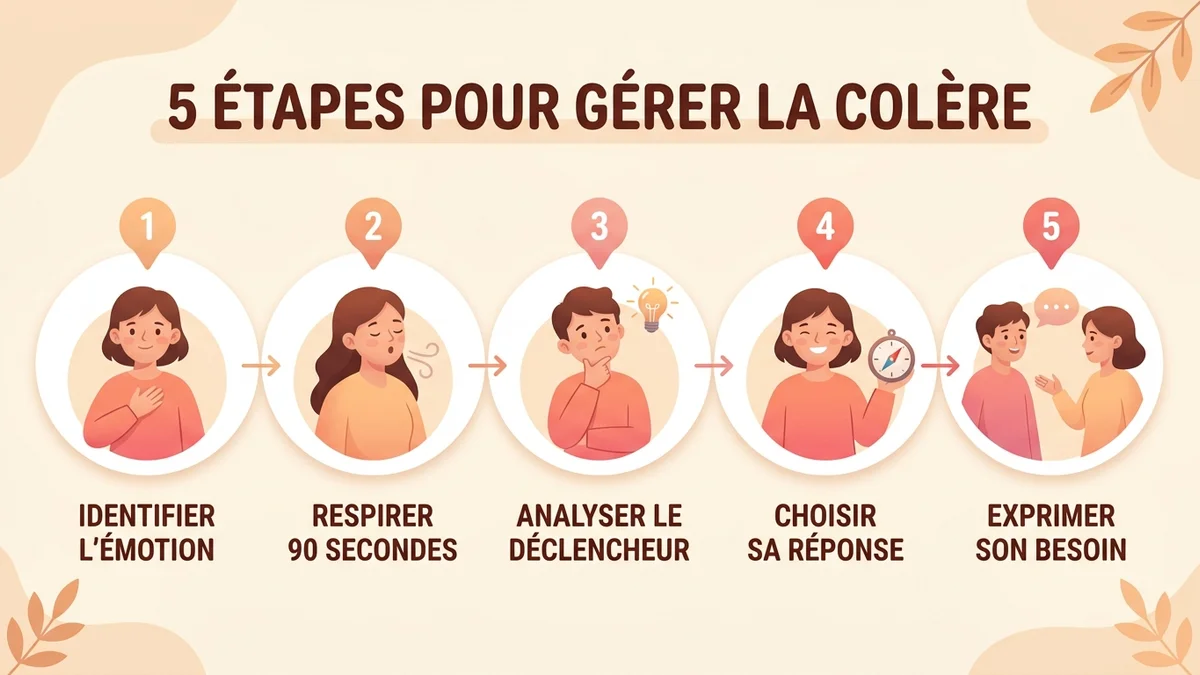 5 ÉTAPES POUR GÉRER LA COLÈRE

1
IDENTIFIER L'ÉMOTION

2
RESPIRER 90 SECONDES

3
ANALYSER LE DÉCLENCHEUR

4
CHOISIR SA RÉPONSE

5
EXPRIMER SON BESOIN