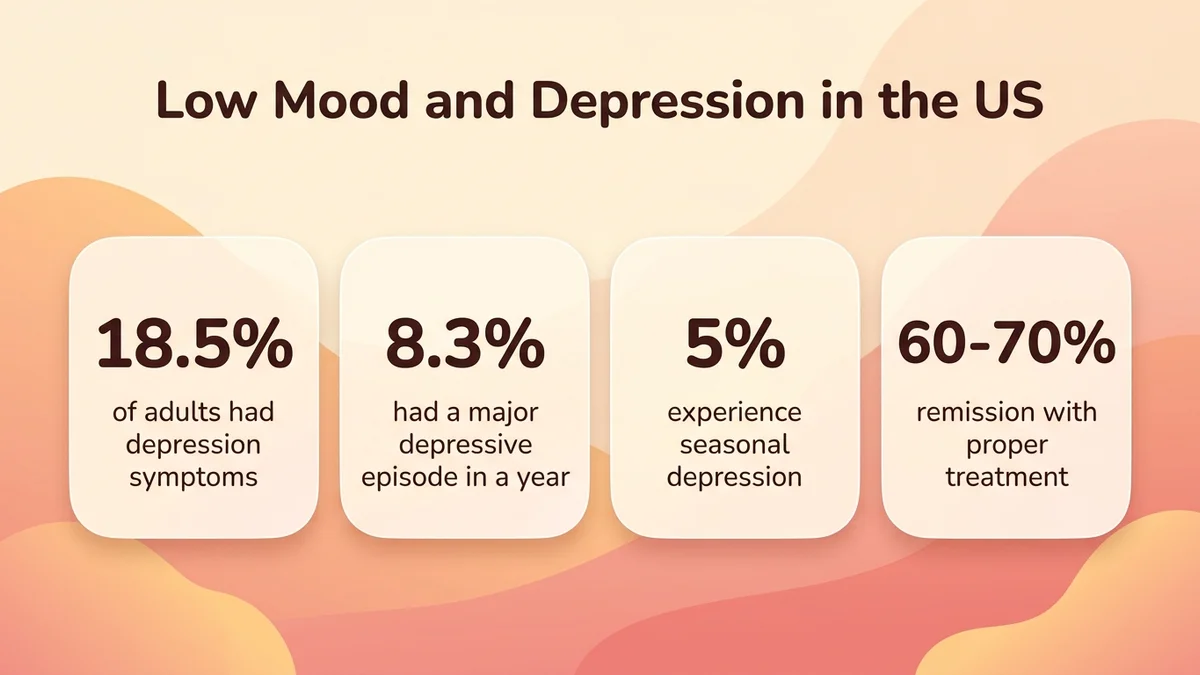 Low Mood and Depression in the US

18.5%

of adults had depression symptoms

8.3%

had a major depressive episode in a year

5%

experience seasonal depression

60-70%

remission with proper treatment