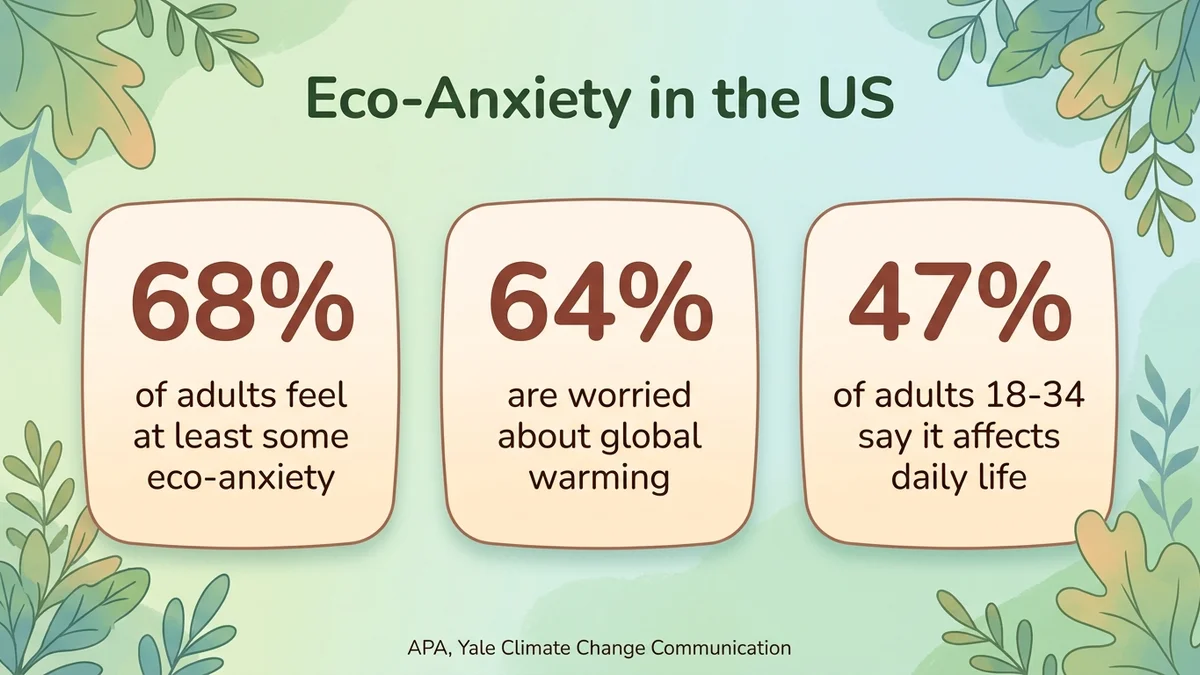 Eco-Anxiety in the US

68%

of adults feel at least some eco-anxiety

64%

are worried about global warming

47%

of adults 18-34 say it affects daily life

APA, Yale Climate Change Communication