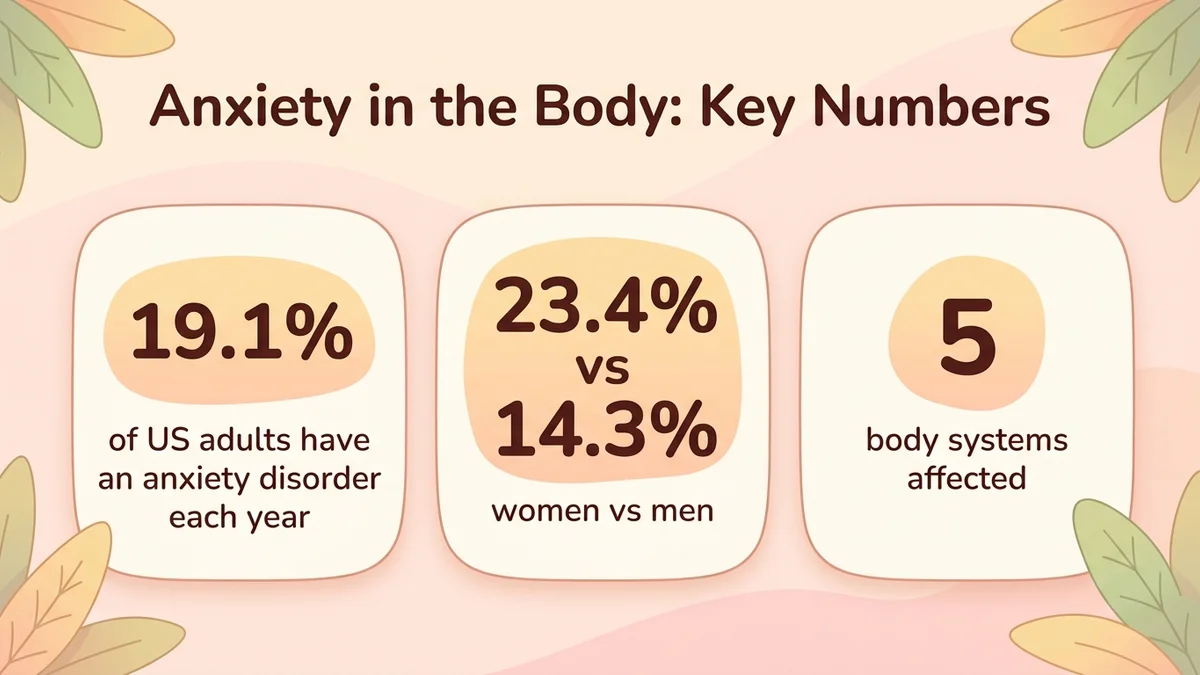 Anxiety in the Body: Key Numbers

19.1%

of US adults have an anxiety disorder each year

23.4%
vs
14.3%

women vs men

5

body systems affected